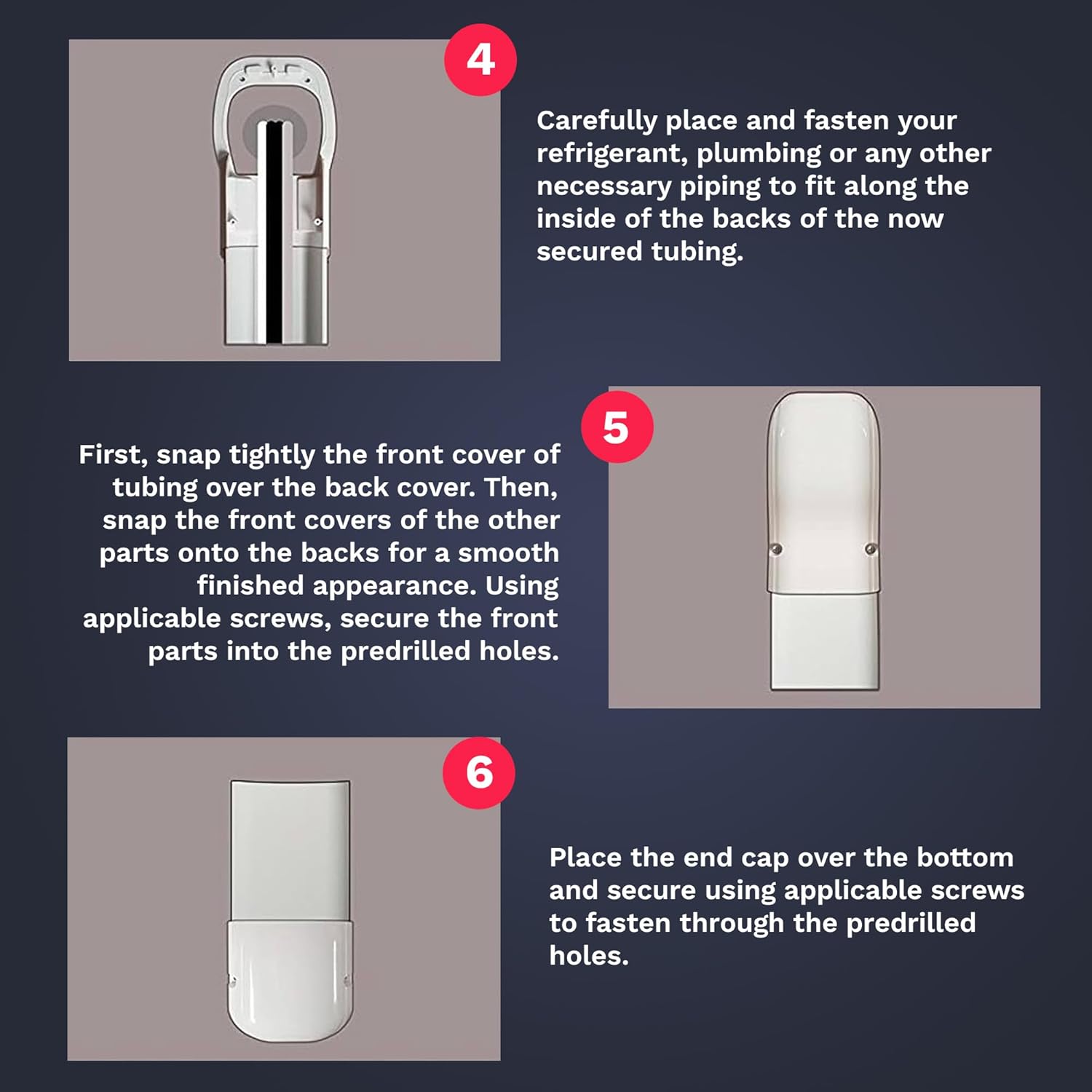 4

Carefully place and fasten your refrigerant, plumbing or any other necessary piping to fit along the inside of the backs of the now secured tubing.

5

First, snap tightly the front cover of tubing over the back cover. Then, snap the front covers of the other parts onto the backs for a smooth finished appearance. Using applicable screws, secure the front parts into the predrilled holes.

6

Place the end cap over the bottom and secure using applicable screws to fasten through the predrilled holes.