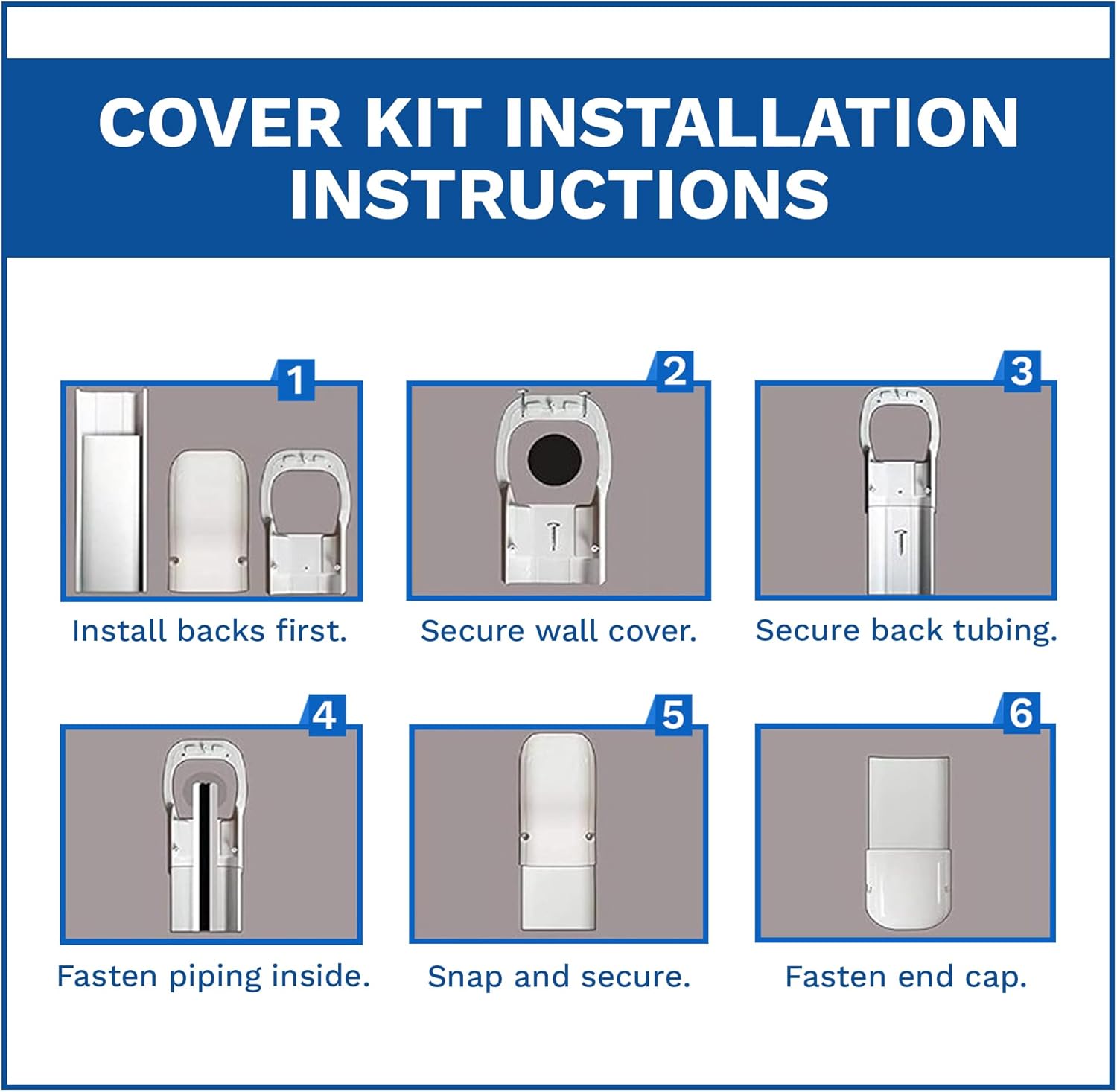 COVER KIT INSTALLATION INSTRUCTIONS

1
Install backs first.

2
Secure wall cover.

3
Secure back tubing.

4
Fasten piping inside.

5
Snap and secure.

6
Fasten end cap.